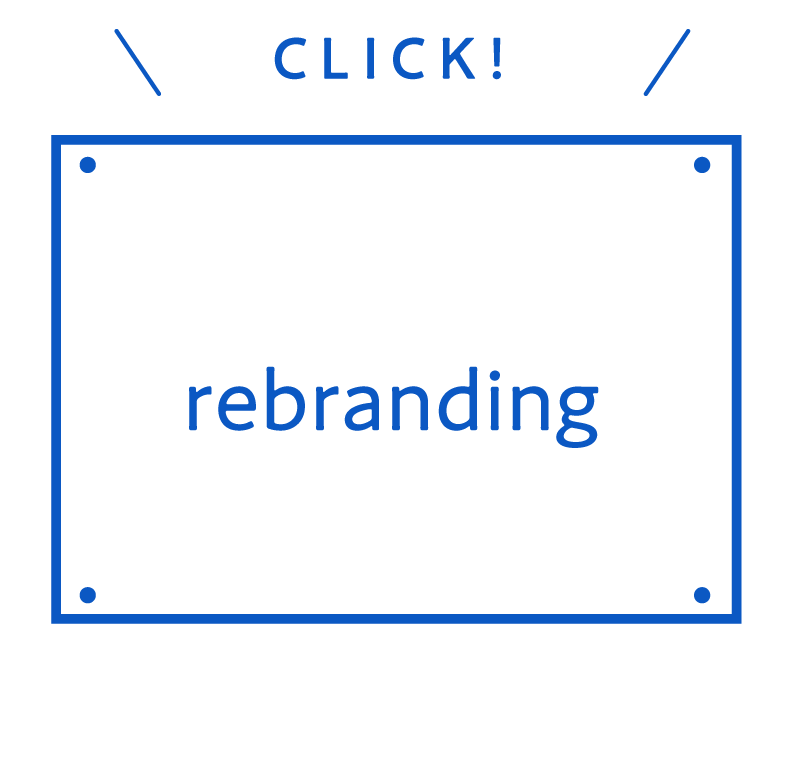 CLICK!

rebranding